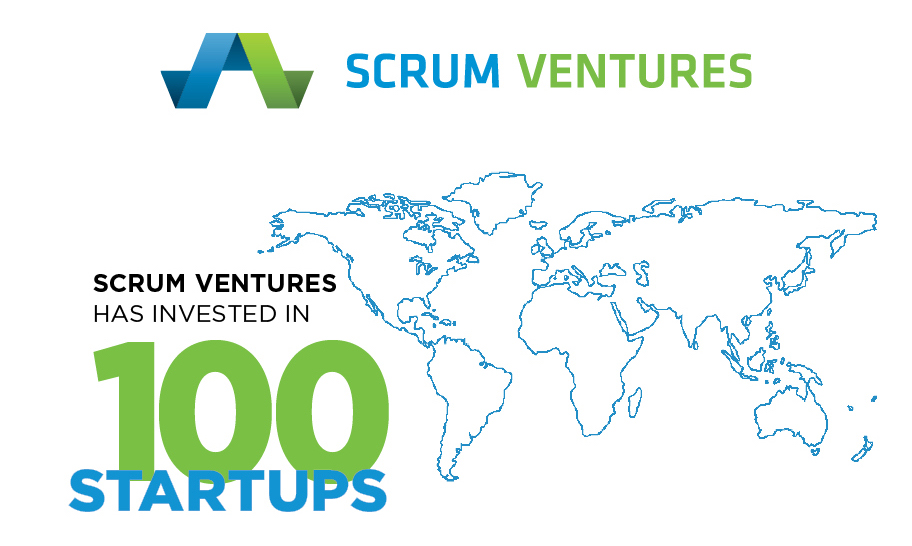 SCRUM VENTURES

SCRUM VENTURES
HAS INVESTED IN
100
STARTUPS